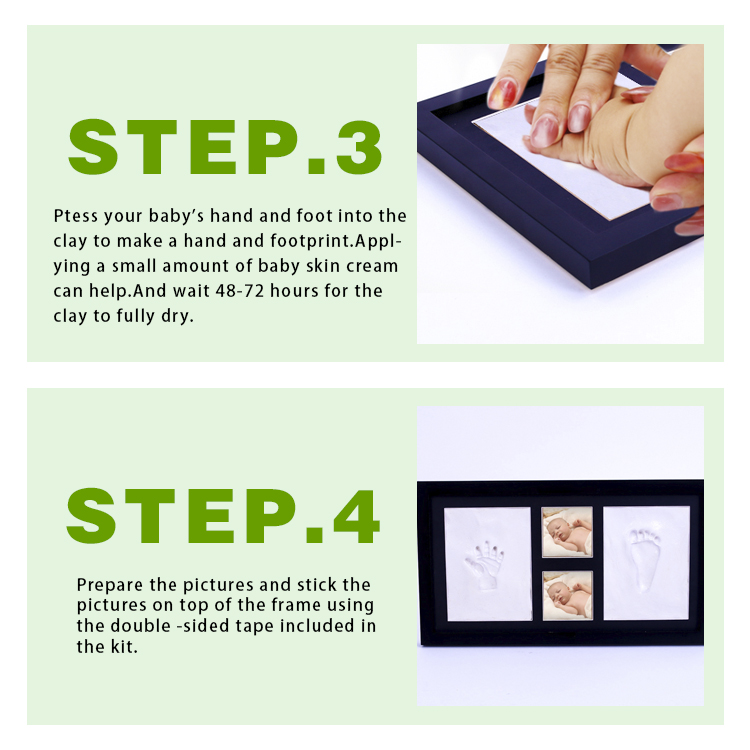 STEP.3

Ptess your baby's hand and foot into the clay to make a hand and footprint.Applying a small amount of baby skin cream can help.And wait 48-72 hours for the clay to fully dry.

STEP.4

Prepare the pictures and stick the pictures on top of the frame using the double -sided tape included in the kit.